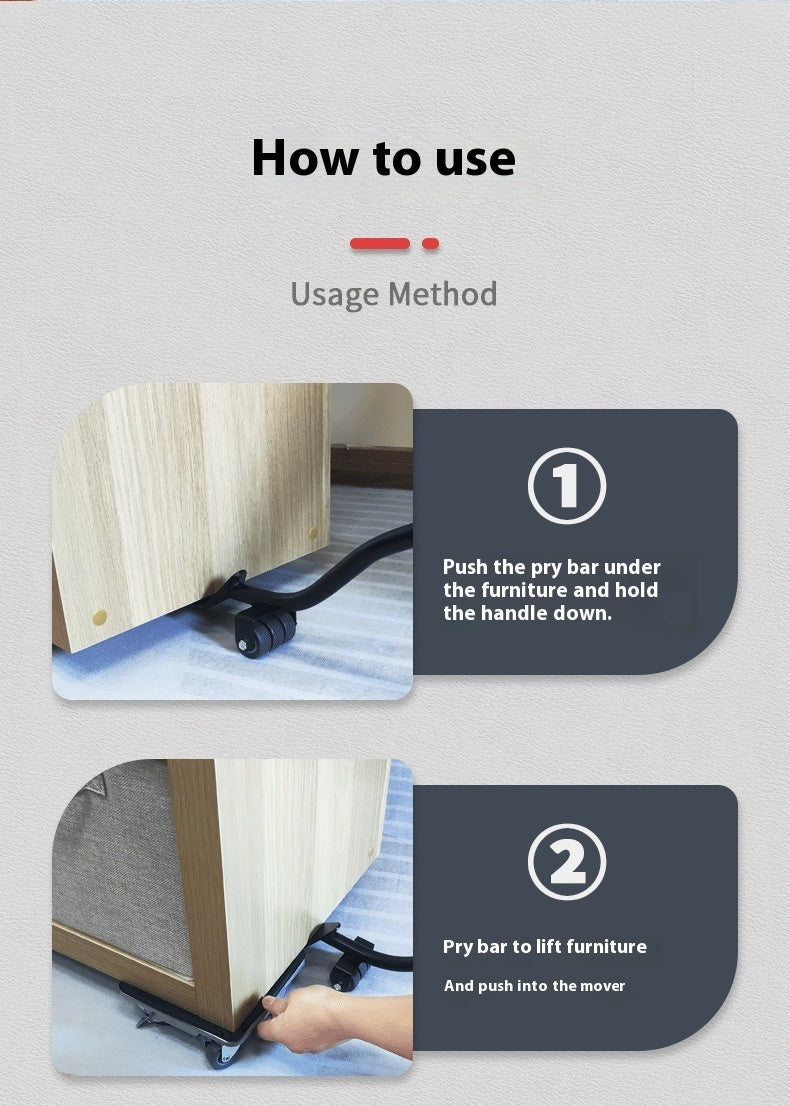 How to use

Usage Method

①

Push the pry bar under the furniture and hold the handle down.

②

Pry bar to lift furniture

And push into the mover